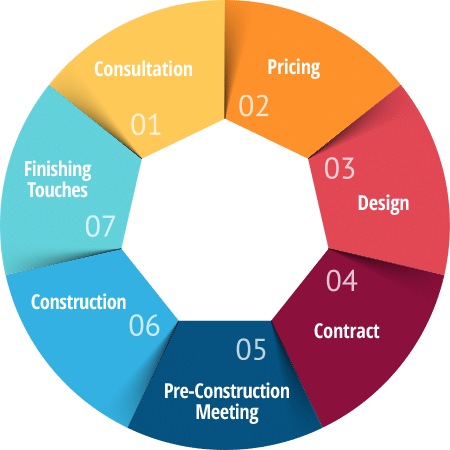 Consultation
01

Pricing
02

03
Design

04
Contract

05
Pre-Construction Meeting

Construction
06

Finishing Touches
07